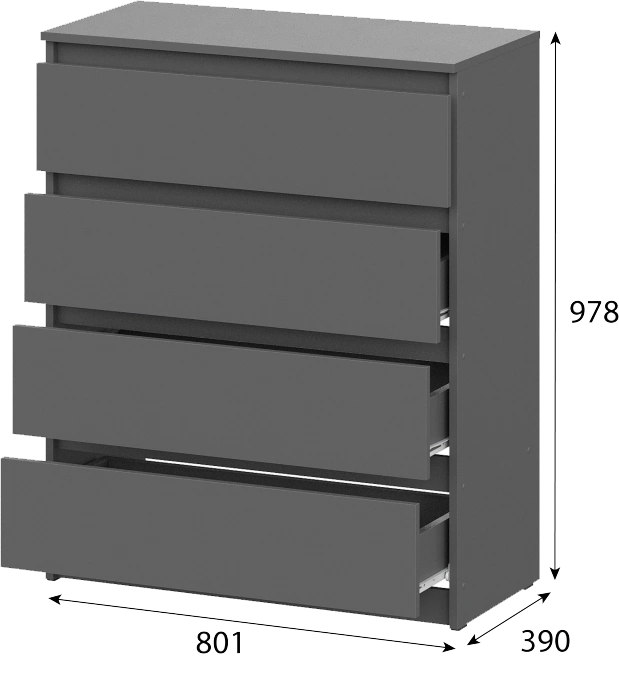 978
801
390